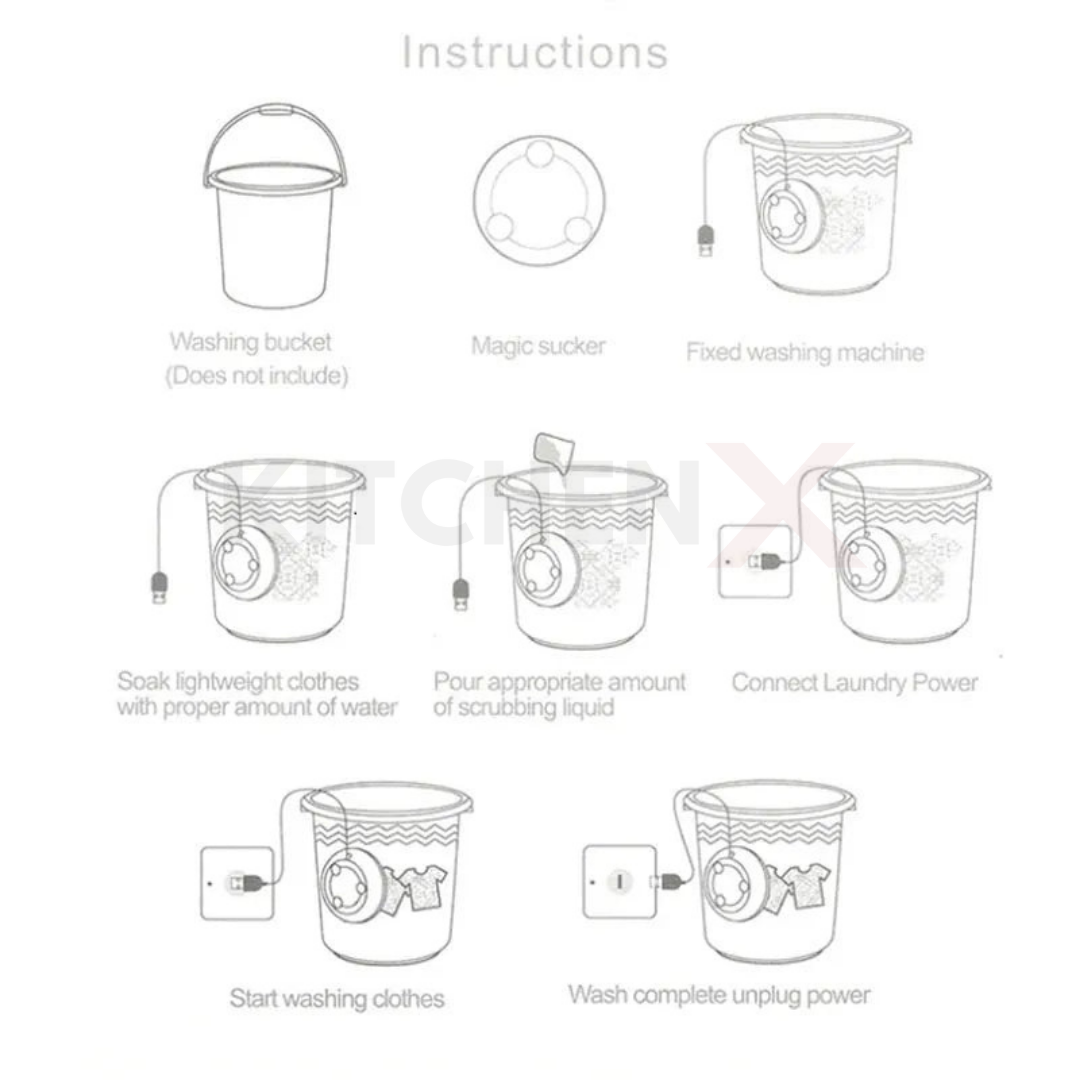 Instructions

Washing bucket
(Does not include)

Magic sucker

Fixed washing machine

KITCHEN X

Soak lightweight clothes with proper amount of water

Pour appropriate amount of scrubbing liquid

Connect Laundry Power

Start washing clothes

Wash complete unplug power